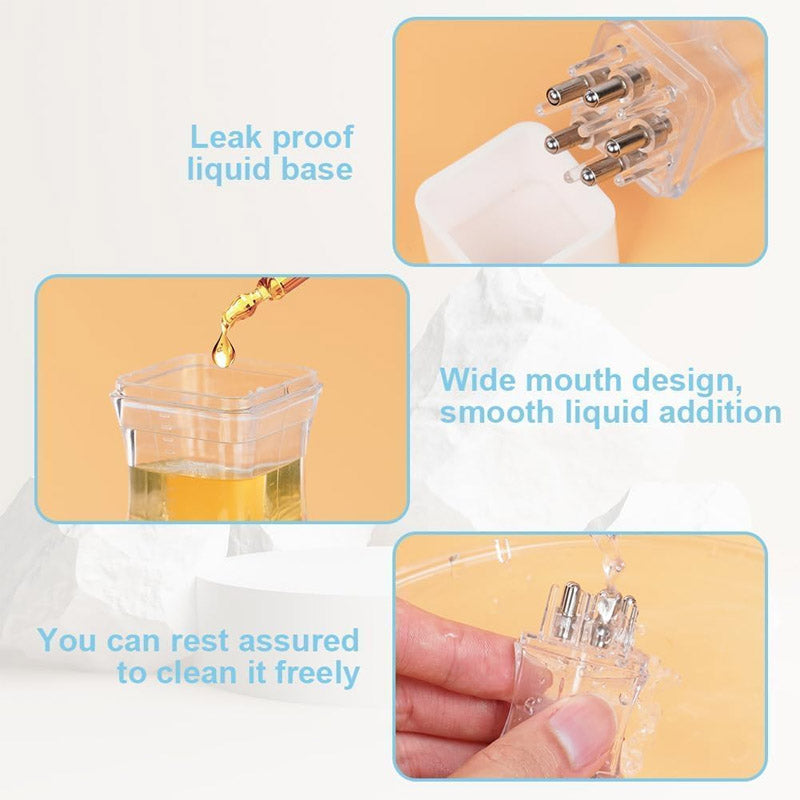 Leak proof liquid base

Wide mouth design, smooth liquid addition

You can rest assured to clean it freely