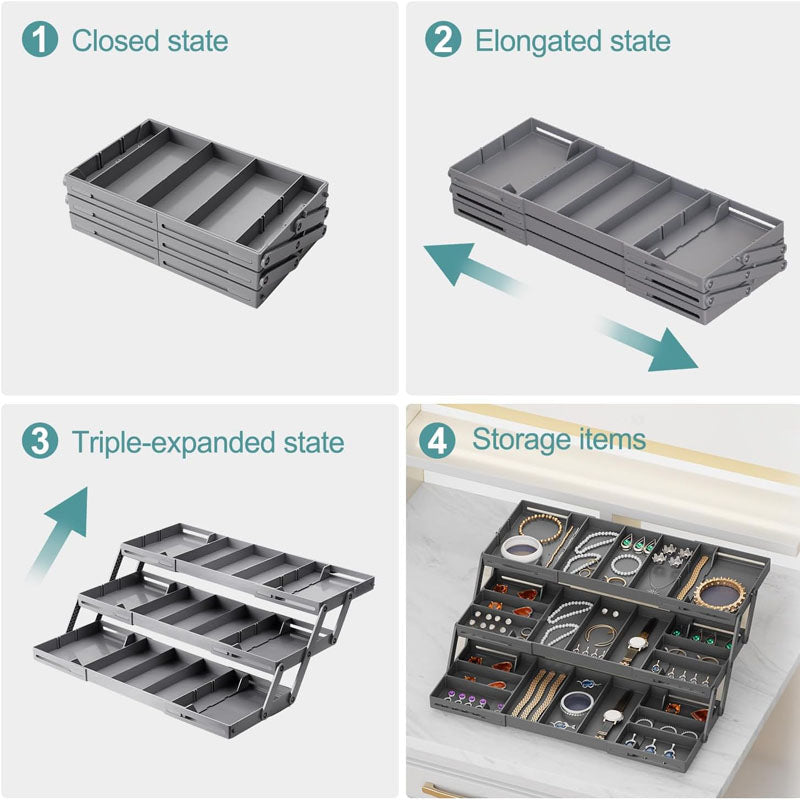 1 Closed state

2 Elongated state

3 Triple-expanded state

4 Storage items