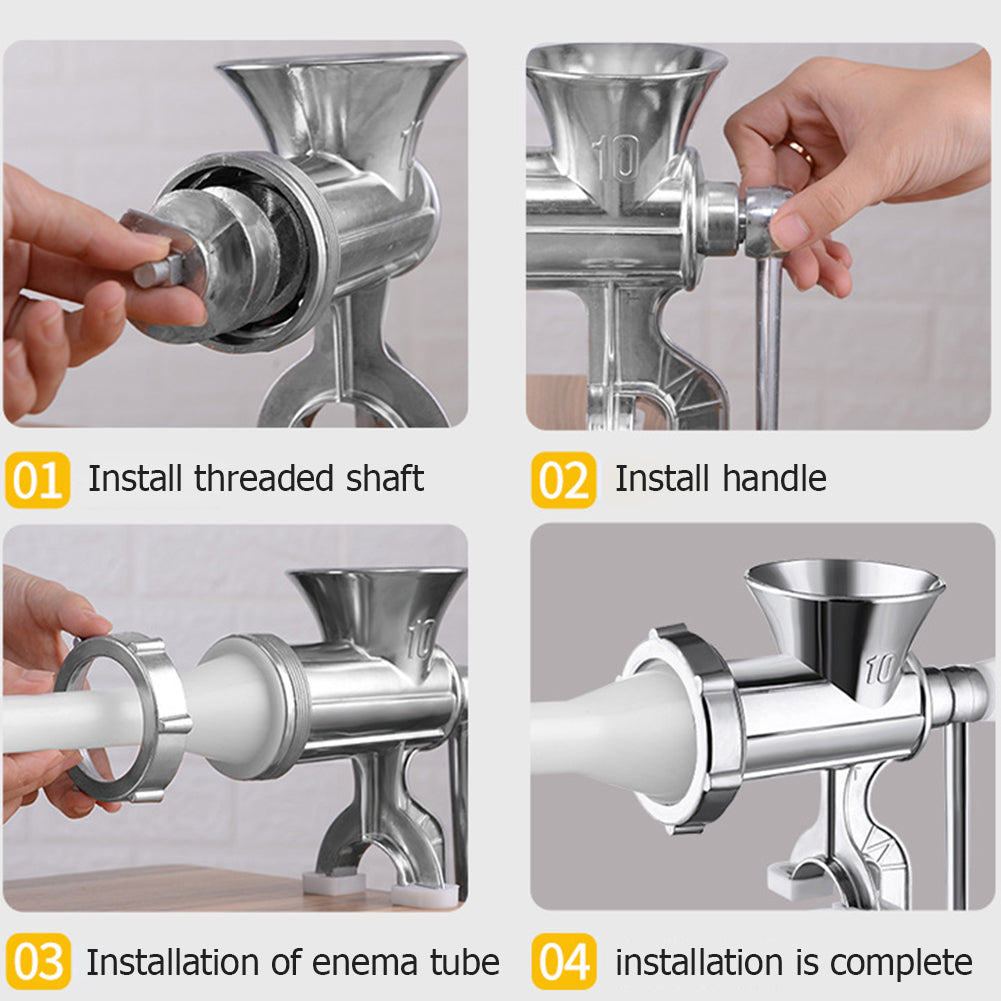 10

10

01 Install threaded shaft

02 Install handle

10

10

03 Installation of enema tube

04 installation is complete