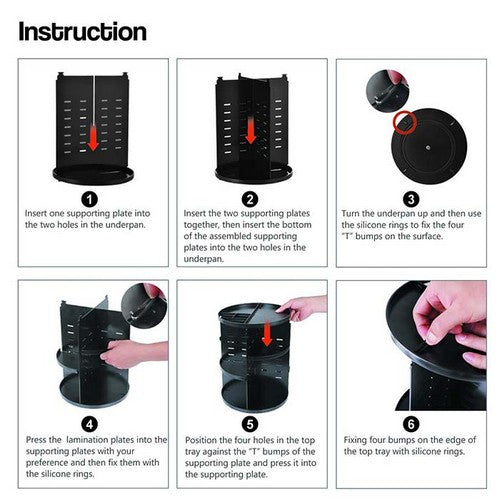 Instruction

1
Insert one supporting plate into the two holes in the underpan.

2
Insert the two supporting plates together, then insert the bottom of the assembled supporting plates into the two holes in the underpan.

3
Turn the underpan up and then use the silicone rings to fix the four "T" bumps on the surface.

4
Press the lamination plates into the supporting plates with your preference and then fix them with the silicone rings.

5
Position the four holes in the top tray against the "T" bumps of the supporting plate and press it into the supporting plate.

6
Fixing four bumps on the edge of the top tray with silicone rings.