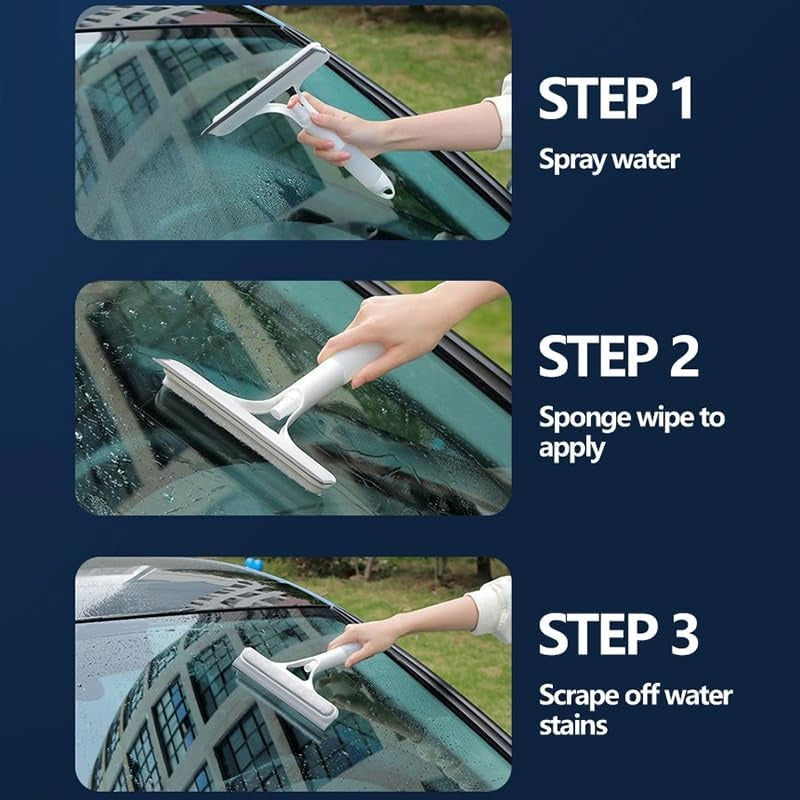 STEP 1

Spray water

STEP 2

Sponge wipe to apply

STEP 3

Scrape off water stains