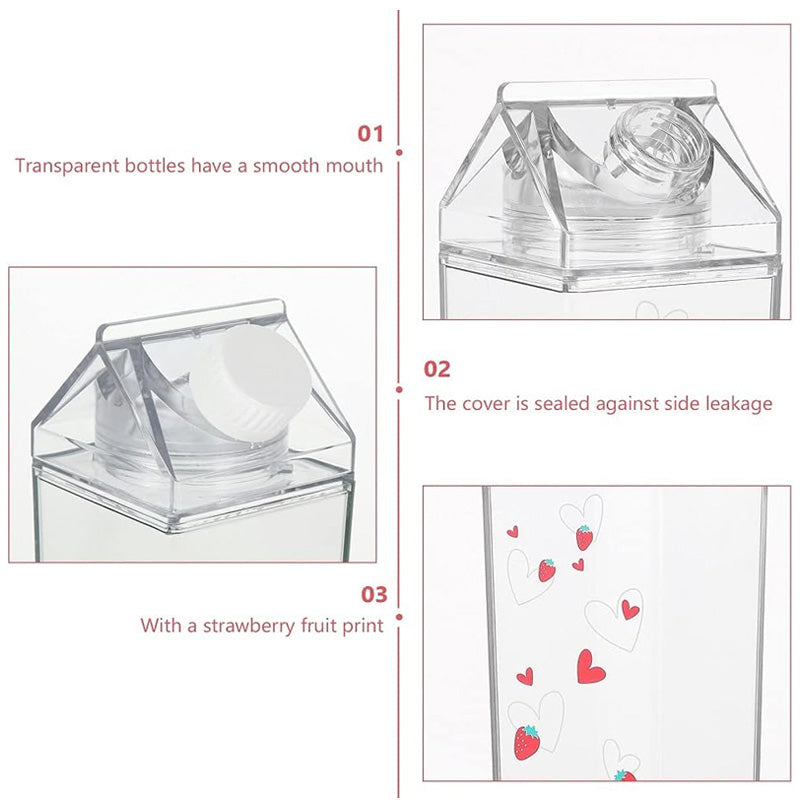 01
Transparent bottles have a smooth mouth

02
The cover is sealed against side leakage

03
With a strawberry fruit print